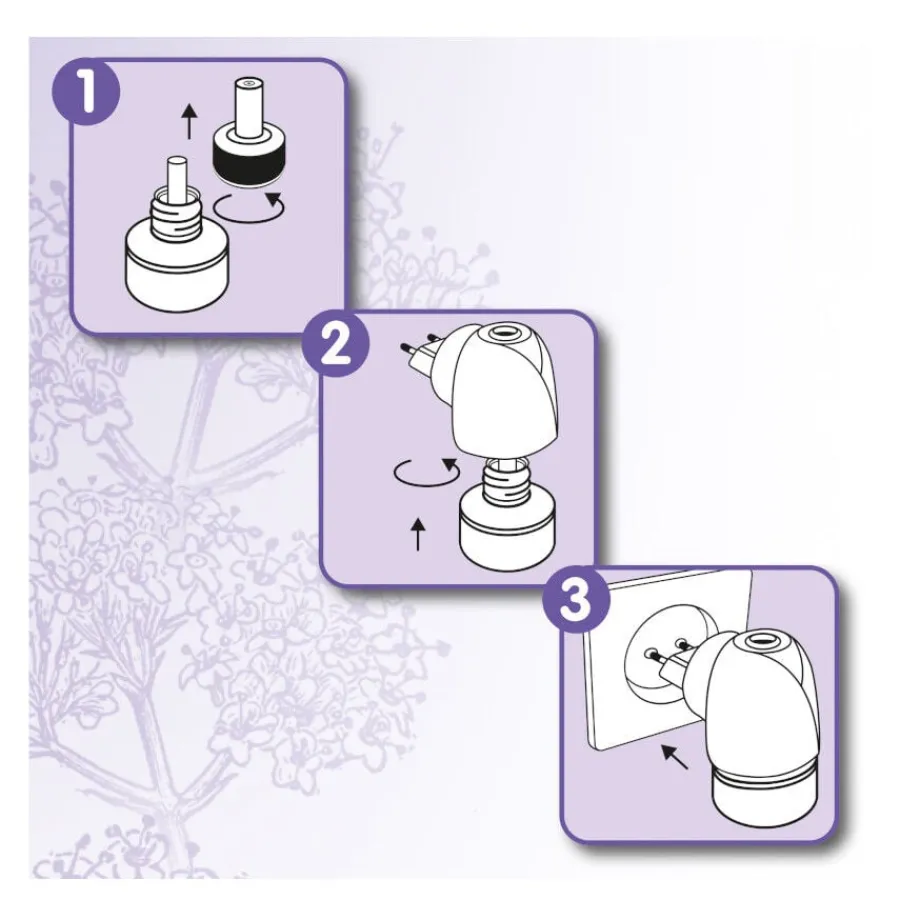 1

2

3